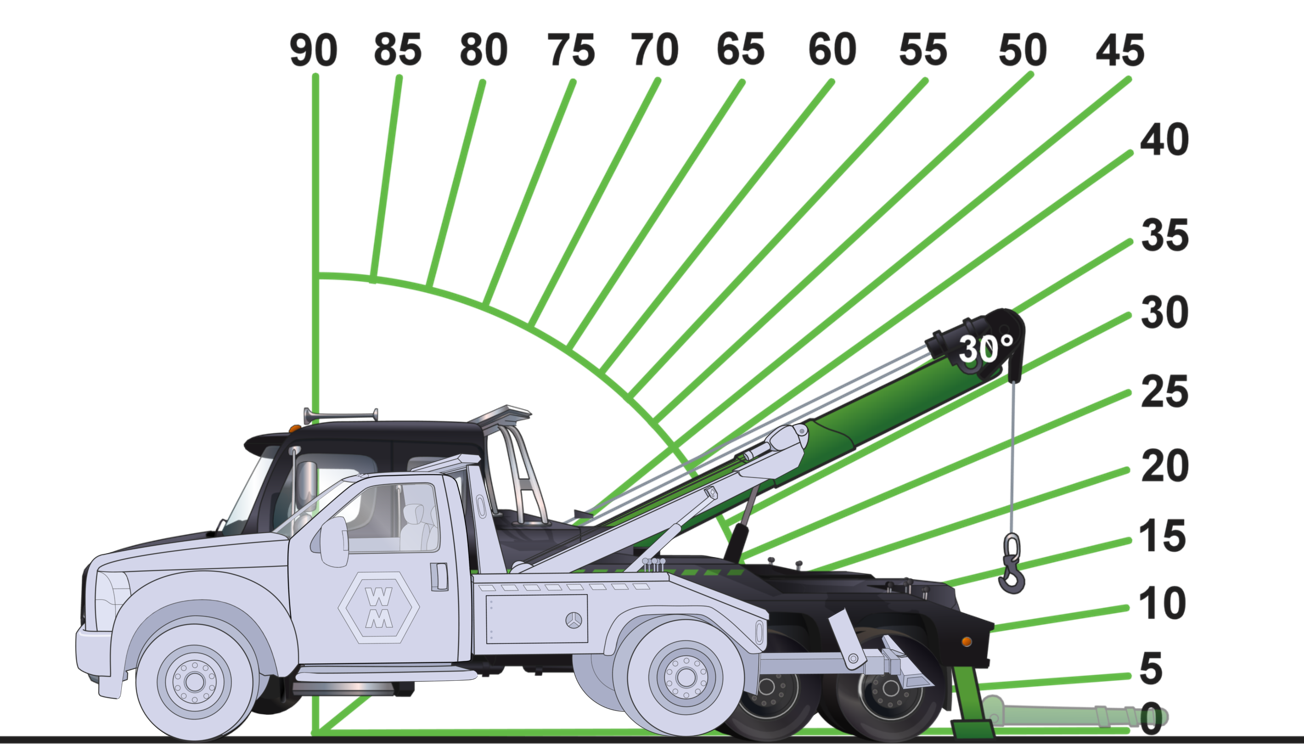 90 85 80 75 70 65 60 55 50 45

40

35

30

25

20

15

10

5

0

30°

WM